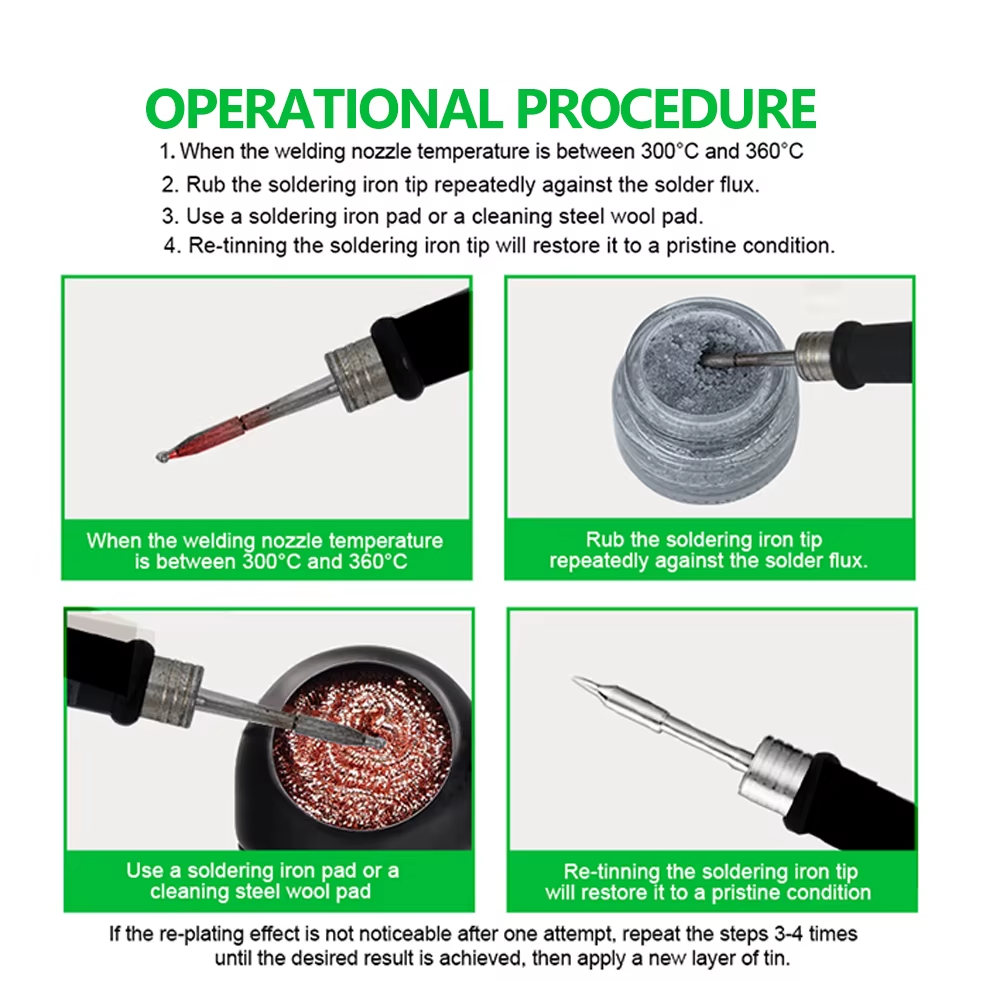 OPERATIONAL PROCEDURE

1. When the welding nozzle temperature is between 300°C and 360°C
2. Rub the soldering iron tip repeatedly against the solder flux.
3. Use a soldering iron pad or a cleaning steel wool pad.
4. Re-tinning the soldering iron tip will restore it to a pristine condition.

When the welding nozzle temperature is between 300°C and 360°C

Rub the soldering iron tip repeatedly against the solder flux.

Use a soldering iron pad or a cleaning steel wool pad

Re-tinning the soldering iron tip will restore it to a pristine condition

If the re-plating effect is not noticeable after one attempt, repeat the steps 3-4 times until the desired result is achieved, then apply a new layer of tin.